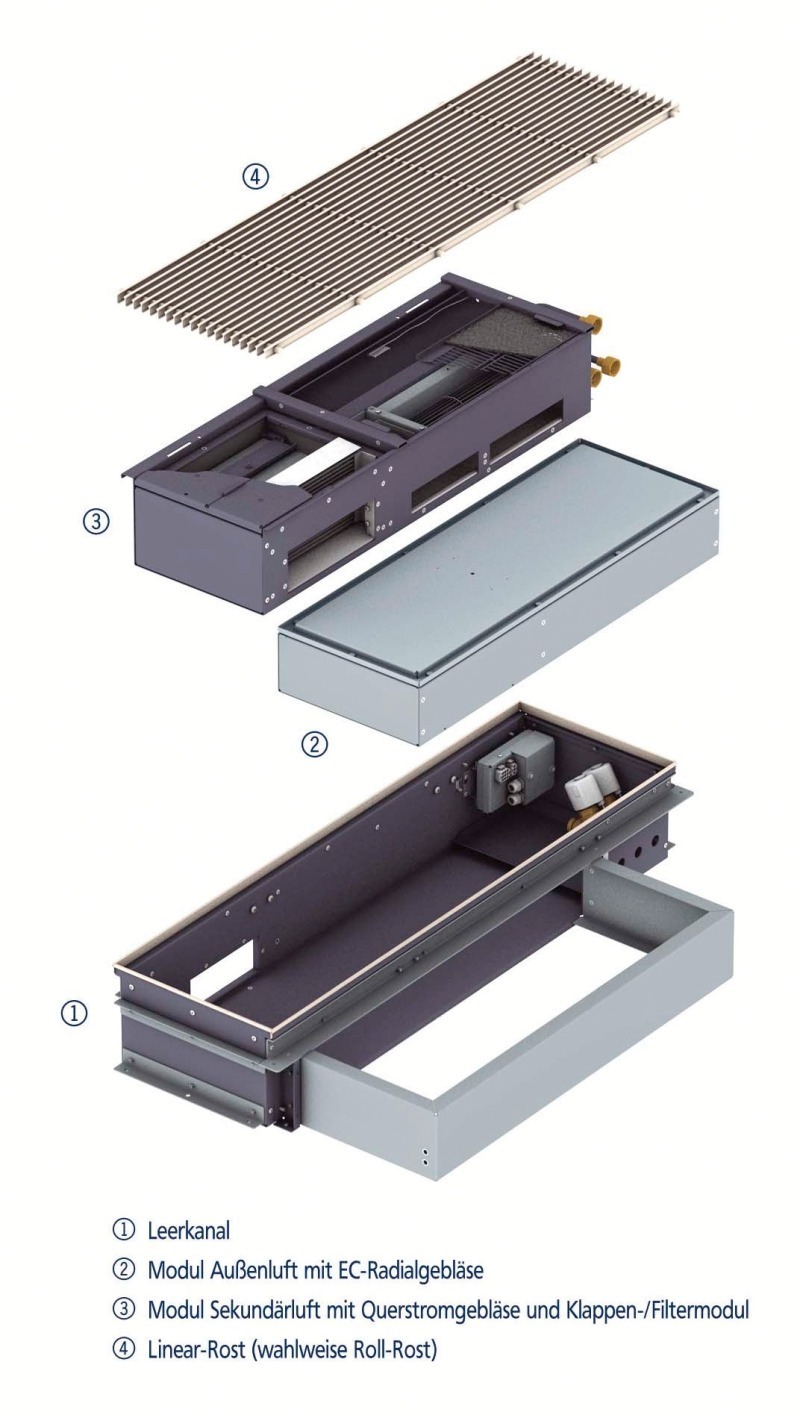 ④

③

②

①

① Leerkanal
② Modul Außenluft mit EC-Radialgebläse
③ Modul Sekundärluft mit Querstromgebläse und Klappen-/Filtermodul
④ Linear-Rost (wahlweise Roll-Rost)